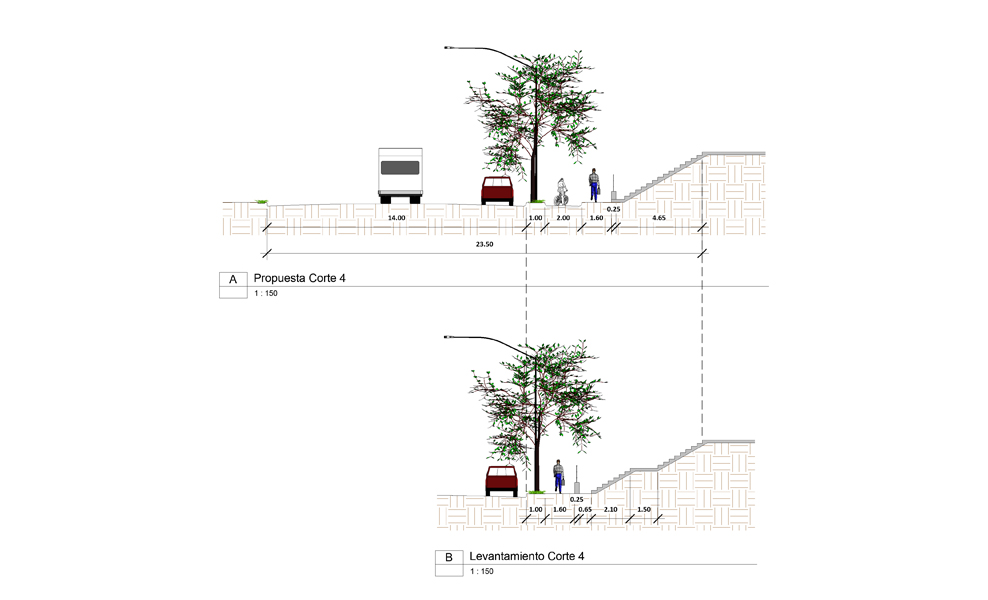 0.25

14.00 1.00 2.00 1.60 4.65

23.50

A Propuesta Corte 4
1 : 150

0.25

1.00 1.60 0.65 2.10 1.50

B Levantamiento Corte 4
1 : 150